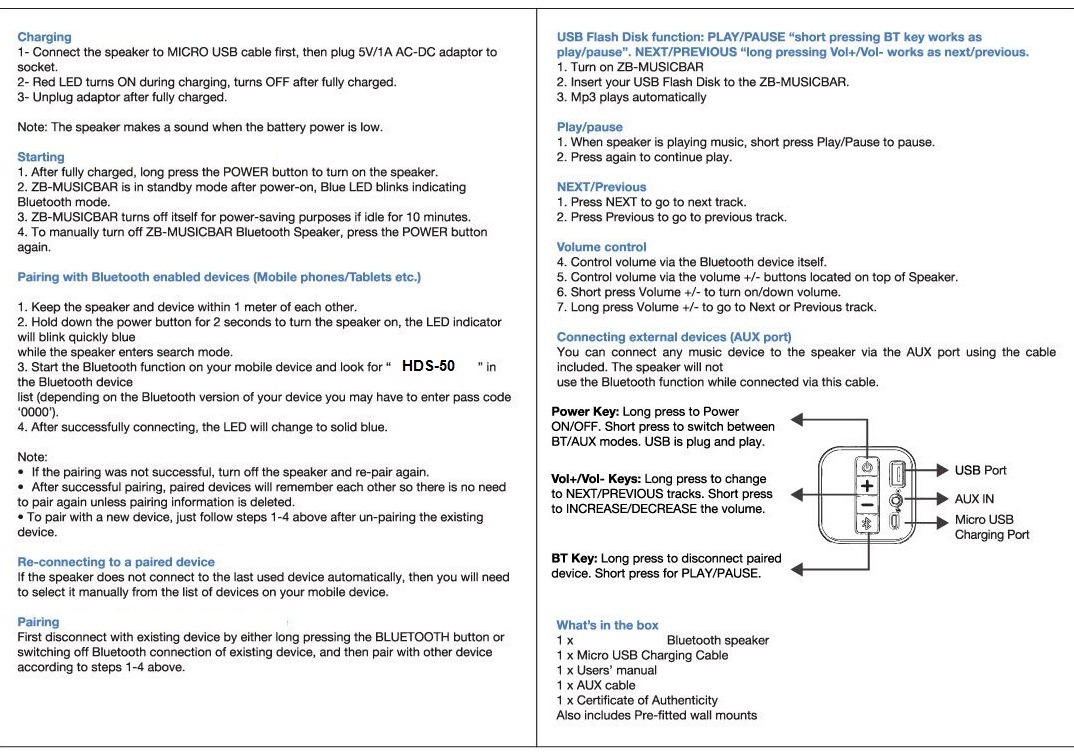 Charging
1- Connect the speaker to MICRO USB cable first, then plug 5V/1A AC-DC adaptor to socket.
2- Red LED turns ON during charging, turns OFF after fully charged.
3- Unplug adaptor after fully charged.

Note: The speaker makes a sound when the battery power is low.

Starting
1. After fully charged, long press the POWER button to turn on the speaker.
2. ZB-MUSICBAR is in standby mode after power-on, Blue LED blinks indicating Bluetooth mode.
3. ZB-MUSICBAR turns off itself for power-saving purposes if idle for 10 minutes.
4. To manually turn off ZB-MUSICBAR Bluetooth Speaker, press the POWER button again.

Pairing with Bluetooth enabled devices (Mobile phones/Tablets etc.)

1. Keep the speaker and device within 1 meter of each other.
2. Hold down the power button for 2 seconds to turn the speaker on, the LED indicator will blink quickly blue
while the speaker enters search mode.
3. Start the Bluetooth function on your mobile device and look for " HDS-50 " in the Bluetooth device
list (depending on the Bluetooth version of your device you may have to enter pass code '0000').
4. After successfully connecting, the LED will change to solid blue.

Note:
• If the pairing was not successful, turn off the speaker and re-pair again.
• After successful pairing, paired devices will remember each other so there is no need to pair again unless pairing information is deleted.
• To pair with a new device, just follow steps 1-4 above after un-pairing the existing device.

Re-connecting to a paired device
If the speaker does not connect to the last used device automatically, then you will need to select it manually from the list of devices on your mobile device.

Pairing
First disconnect with existing device by either long pressing the BLUETOOTH button or switching off Bluetooth connection of existing device, and then pair with other device according to steps 1-4 above.

USB Flash Disk function: PLAY/PAUSE "short pressing BT key works as play/pause". NEXT/PREVIOUS "long pressing Vol+/Vol- works as next/previous.
1. Turn on ZB-MUSICBAR
2. Insert your USB Flash Disk to the ZB-MUSICBAR.
3. Mp3 plays automatically

Play/pause
1. When speaker is playing music, short press Play/Pause to pause.
2. Press again to continue play.

NEXT/Previous
1. Press NEXT to go to next track.
2. Press Previous to go to previous track.

Volume control
4. Control volume via the Bluetooth device itself.
5. Control volume via the volume +/- buttons located on top of Speaker.
6. Short press Volume +/- to turn on/down volume.
7. Long press Volume +/- to go to Next or Previous track.

Connecting external devices (AUX port)
You can connect any music device to the speaker via the AUX port using the cable included. The speaker will not
use the Bluetooth function while connected via this cable.

Power Key: Long press to Power ON/OFF. Short press to switch between BT/AUX modes. USB is plug and play.

Vol+/Vol- Keys: Long press to change to NEXT/PREVIOUS tracks. Short press to INCREASE/DECREASE the volume.

BT Key: Long press to disconnect paired device. Short press for PLAY/PAUSE.

USB Port
AUX IN
Micro USB Charging Port

What's in the box
1 x Bluetooth speaker
1 x Micro USB Charging Cable
1 x Users' manual
1 x AUX cable
1 x Certificate of Authenticity
Also includes Pre-fitted wall mounts